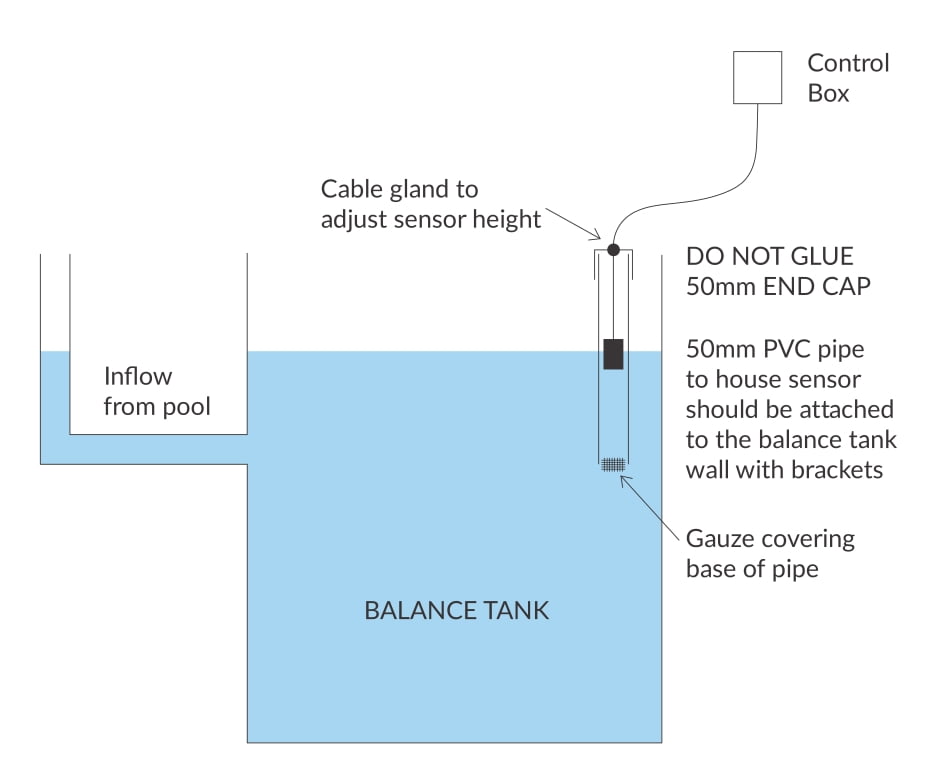 Control Box

Cable gland to adjust sensor height

DO NOT GLUE 50mm END CAP

50mm PVC pipe to house sensor should be attached to the balance tank wall with brackets

Inflow from pool

Gauze covering base of pipe

BALANCE TANK